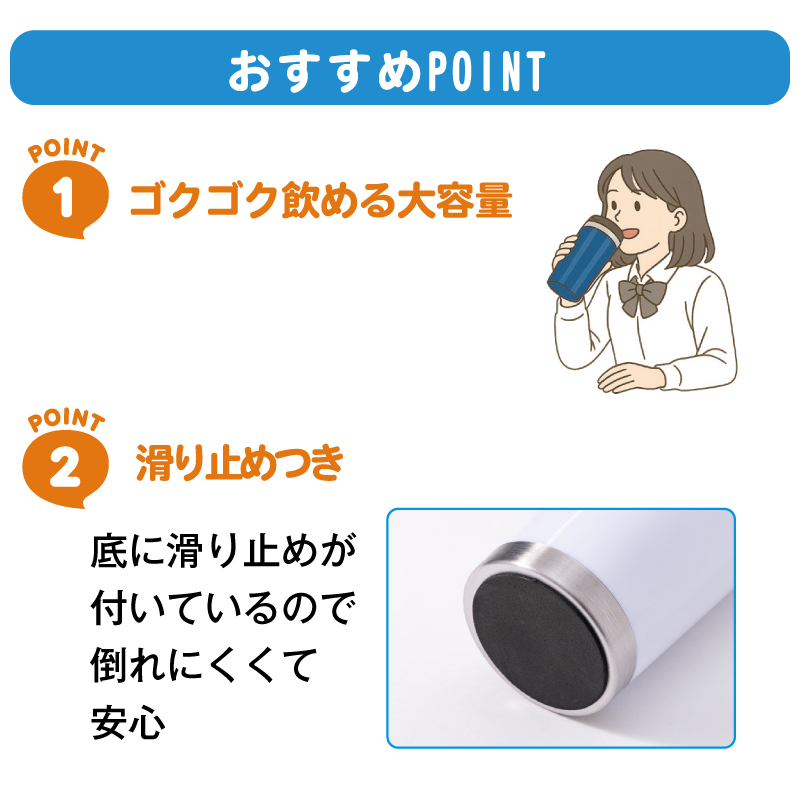 おすすめPOINT

POINT 1 ゴクゴク飲める大容量

POINT 2 滑り止めつき

底に滑り止めが付いているので倒れにくくて安心