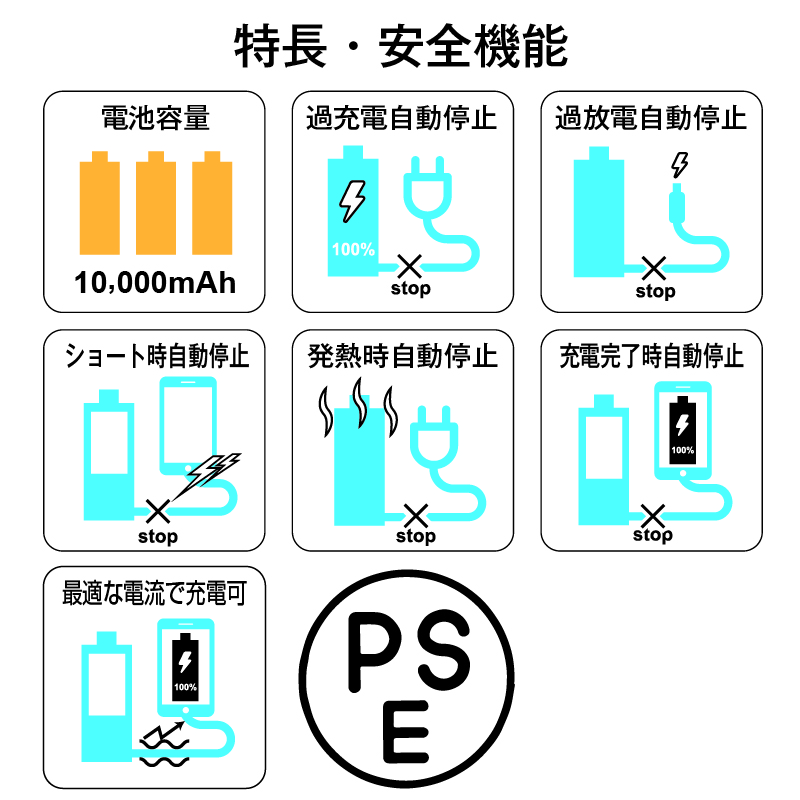 特長・安全機能

電池容量

10,000mAh

過充電自動停止

100%

stop

過放電自動停止

stop

ショート時自動停止

stop

発熱時自動停止

stop

充電完了時自動停止

100%

stop

最適な電流で充電可

100%

PS
E