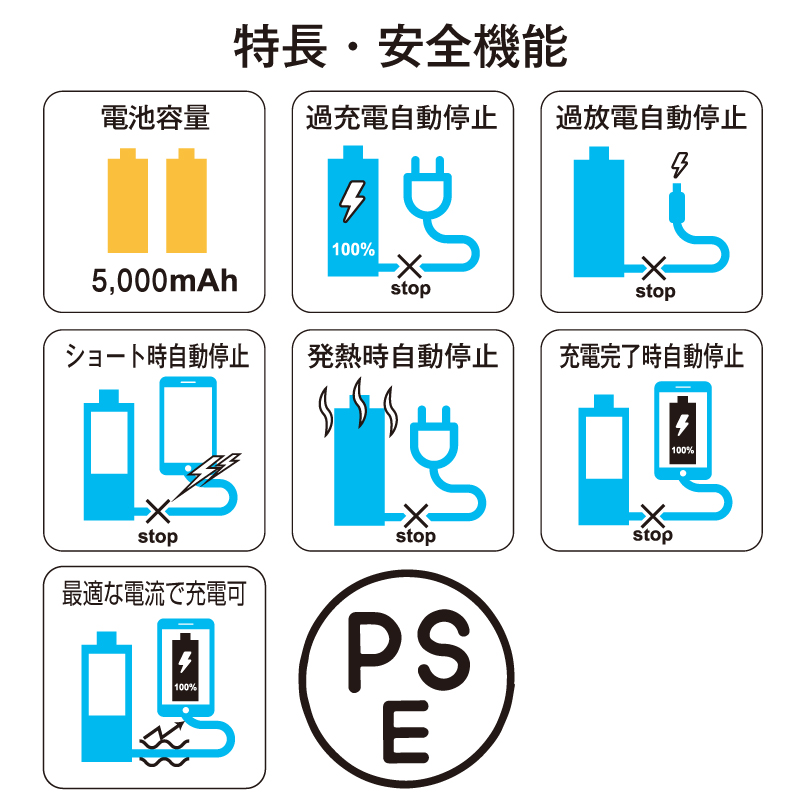 特長・安全機能

電池容量

5,000mAh

過充電自動停止

100%

stop

過放電自動停止

stop

ショート時自動停止

stop

発熱時自動停止

stop

充電完了時自動停止

100%

stop

最適な電流で充電可

100%

PS
E