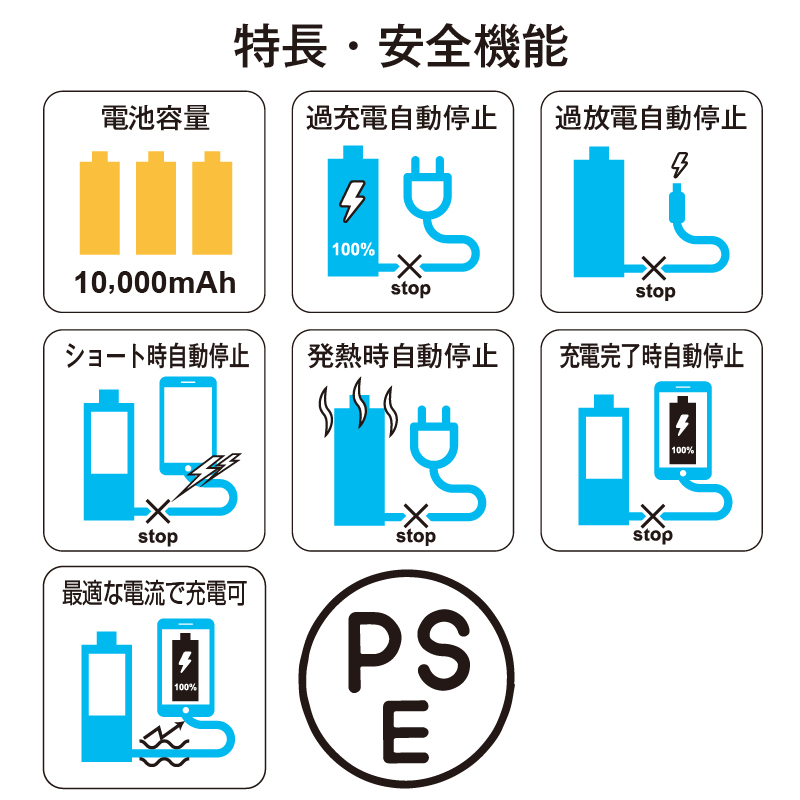 特長・安全機能

電池容量

10,000mAh

過充電自動停止

100%

stop

過放電自動停止

stop

ショート時自動停止

stop

発熱時自動停止

stop

充電完了時自動停止

100%

stop

最適な電流で充電可

100%

PS
E